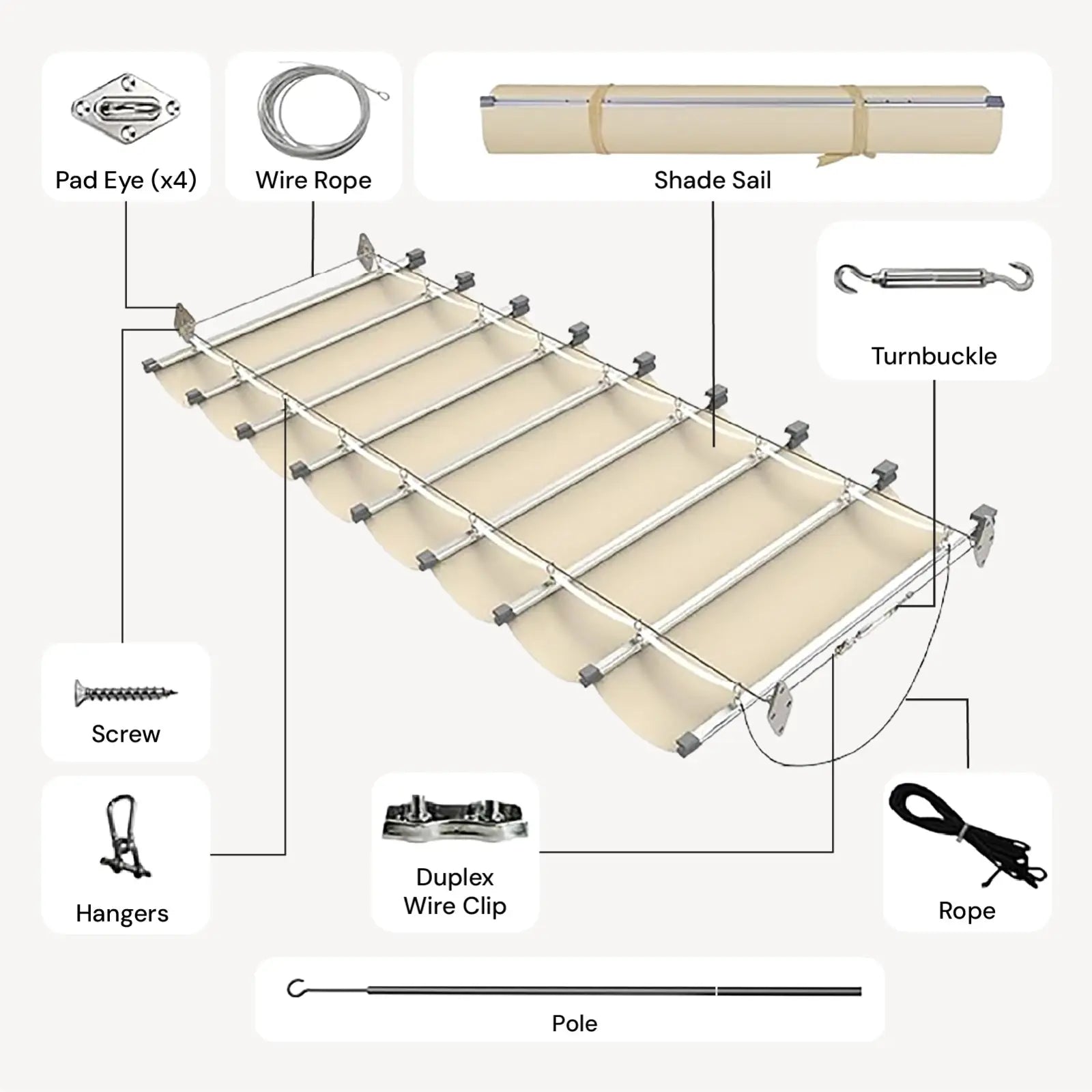 Pad Eye (x4)

Wire Rope

Shade Sail

Turnbuckle

Screw

Hangers

Duplex Wire Clip

Rope

Pole